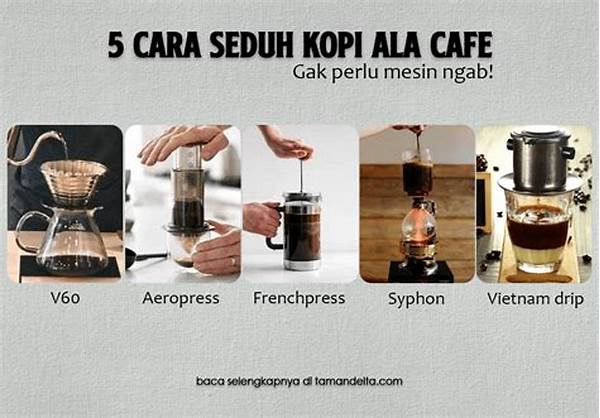 5 CARA SEDUH KOPI ALA CAFE
Gak perlu mesin ngab!

V60

Aeropress

Frenchpress

Syphon

Vietnam drip

baca selengkapnya di tamandelta.com